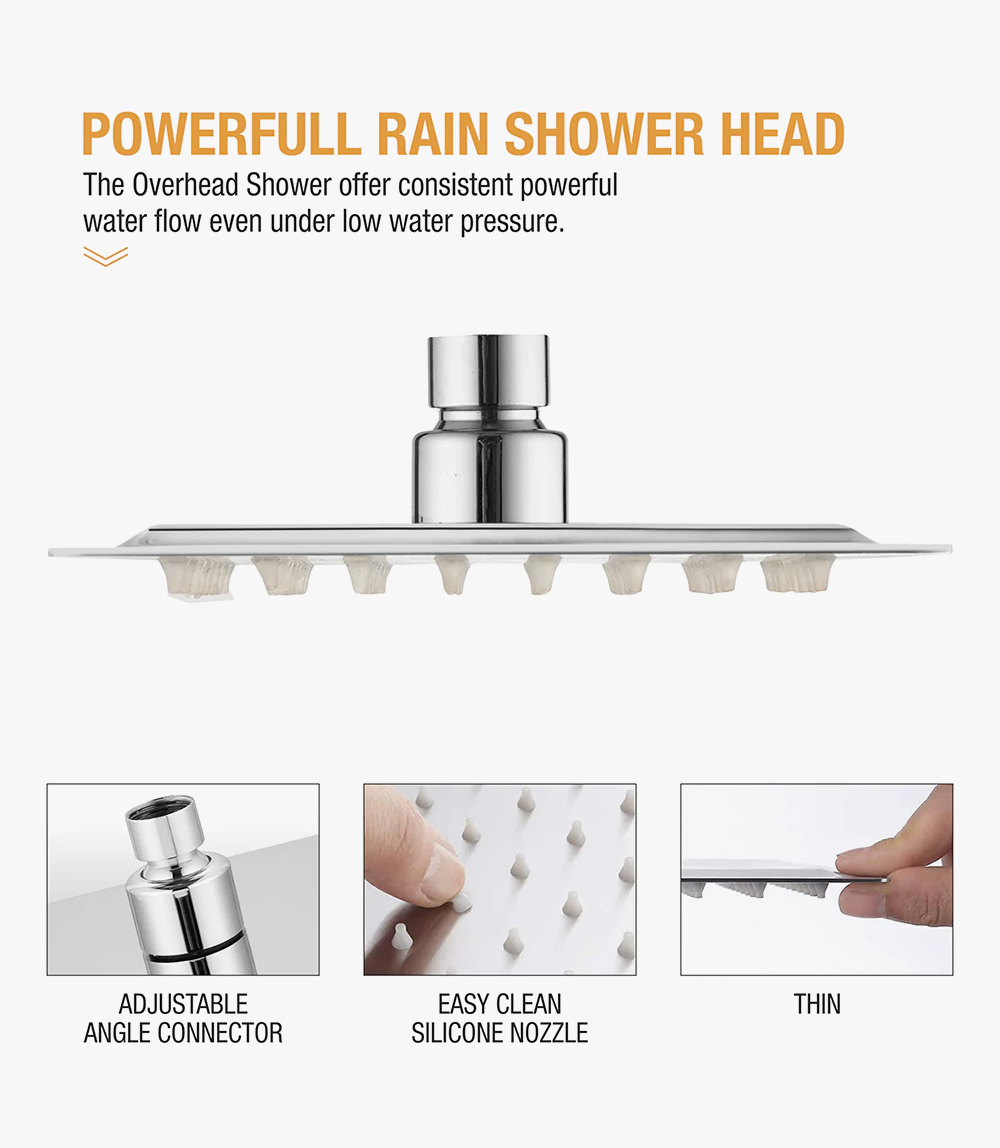 POWERFULL RAIN SHOWER HEAD

The Overhead Shower offer consistent powerful water flow even under low water pressure.

ADJUSTABLE ANGLE CONNECTOR

EASY CLEAN SILICONE NOZZLE

THIN